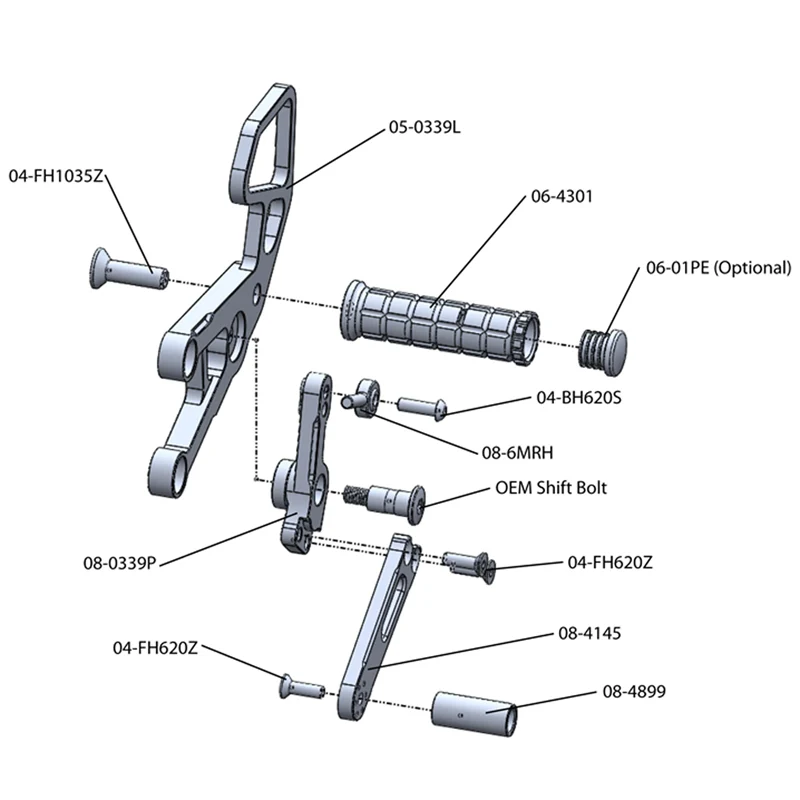 05-0339L

04-FH1035Z

06-4301

06-01PE (Optional)

04-BH620S

08-6MRH

OEM Shift Bolt

08-0339P

04-FH620Z

08-4145

04-FH620Z

08-4899