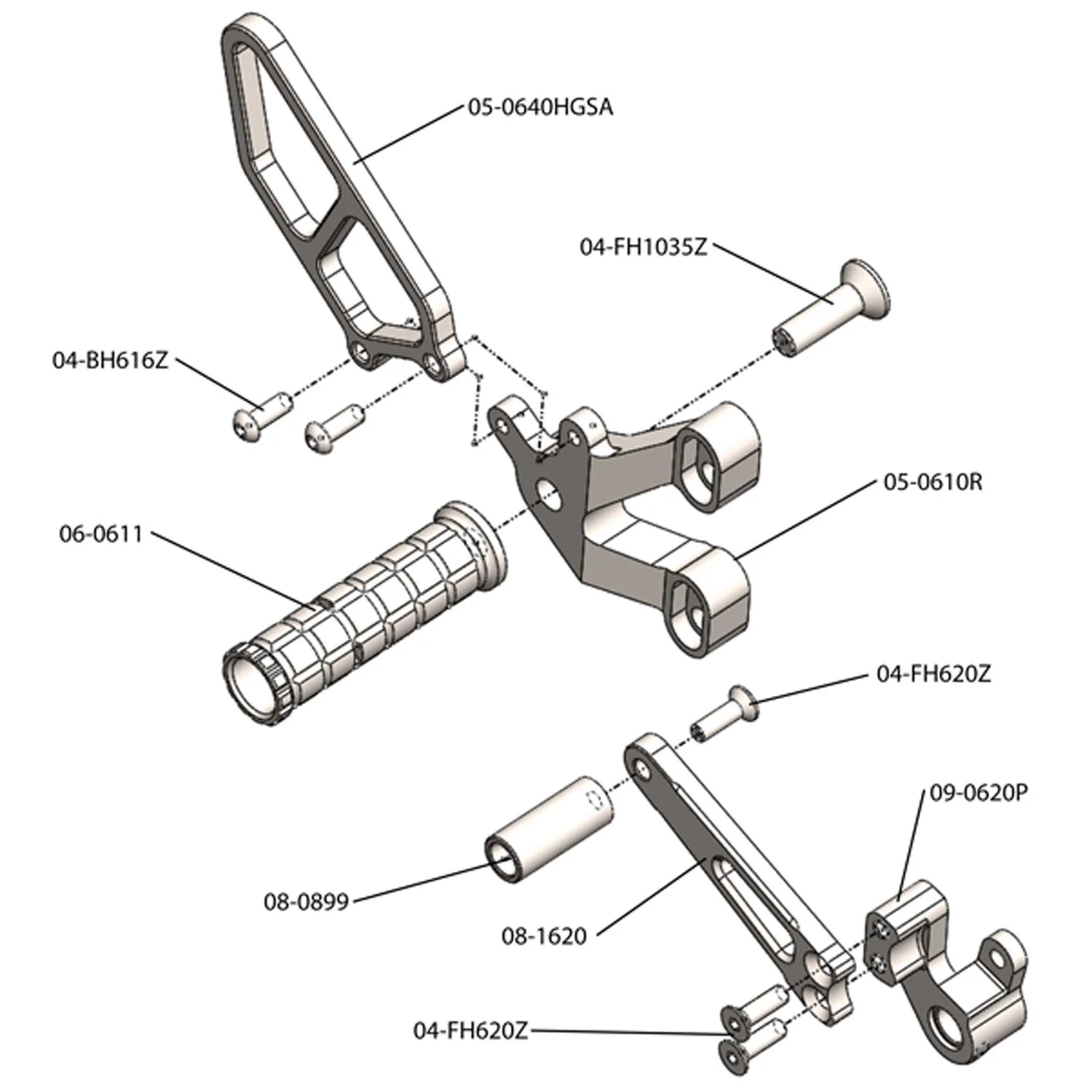 05-0640HGSA

04-FH1035Z

04-BH616Z

05-0610R

06-0611

04-FH620Z

09-0620P

08-0899

08-1620

04-FH620Z