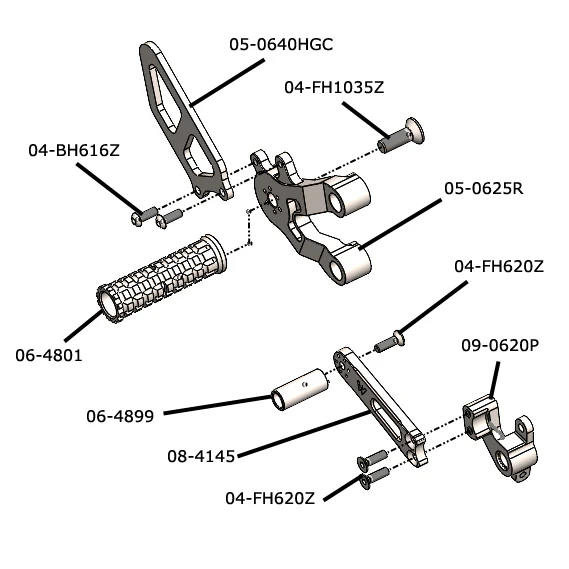 05-0640HGC

04-FH1035Z

04-BH616Z

05-0625R

04-FH620Z

06-4801

09-0620P

06-4899

08-4145

04-FH620Z